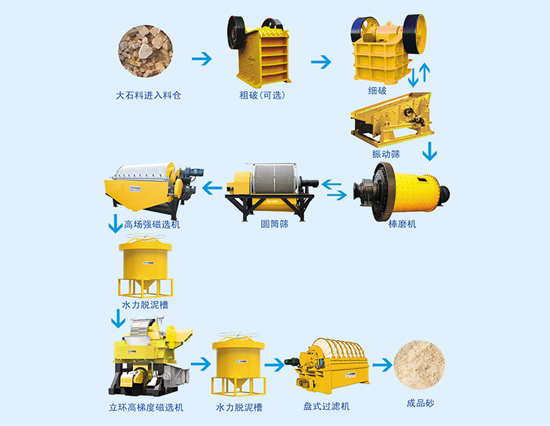 大石料进入料仓

粗破（可选）

细破

振动筛

棒磨机

圆筒筛

高场强磁选机

水力脱泥槽

立环高梯度磁选机

水力脱泥槽

盘式过滤机

成品砂